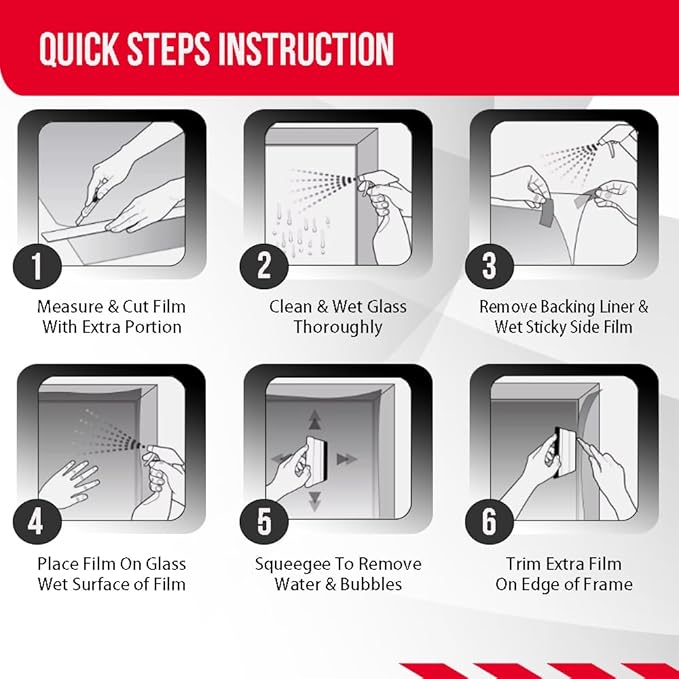 QUICK STEPS INSTRUCTION

1

Measure & Cut Film With Extra Portion

2

Clean & Wet Glass Thoroughly

3

Remove Backing Liner & Wet Sticky Side Film

4

Place Film On Glass Wet Surface of Film

5

Squeegee To Remove Water & Bubbles

6

Trim Extra Film On Edge of Frame