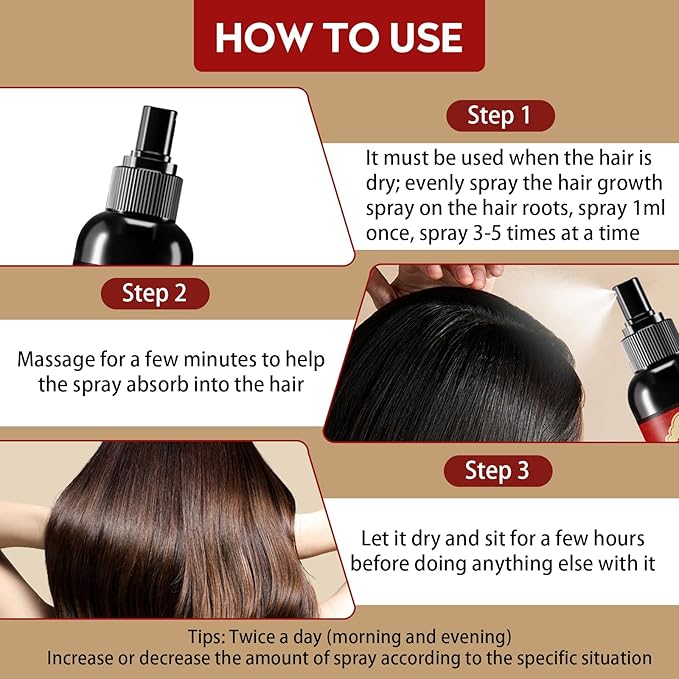 HOW TO USE

Step 1

It must be used when the hair is dry; evenly spray the hair growth spray on the hair roots, spray 1ml once, spray 3-5 times at a time

Step 2

Massage for a few minutes to help the spray absorb into the hair

Step 3

Let it dry and sit for a few hours before doing anything else with it

Tips: Twice a day (morning and evening)
Increase or decrease the amount of spray according to the specific situation