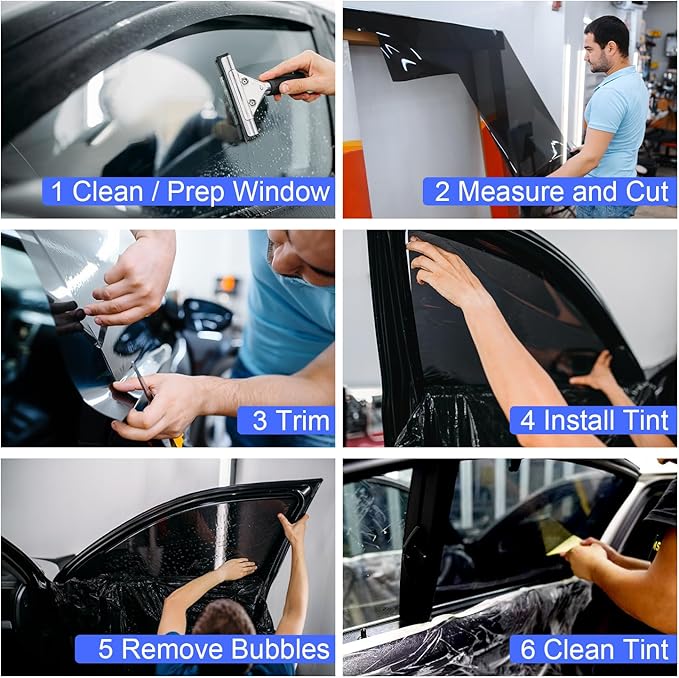 1 Clean / Prep Window

2 Measure and Cut

3 Trim

4 Install Tint

5 Remove Bubbles

6 Clean Tint