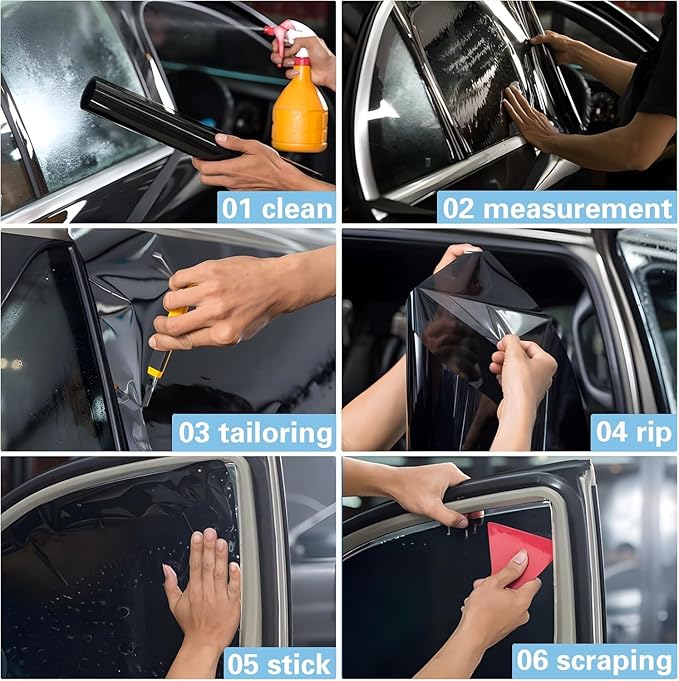 01 clean

02 measurement

03 tailoring

04 rip

05 stick

06 scraping