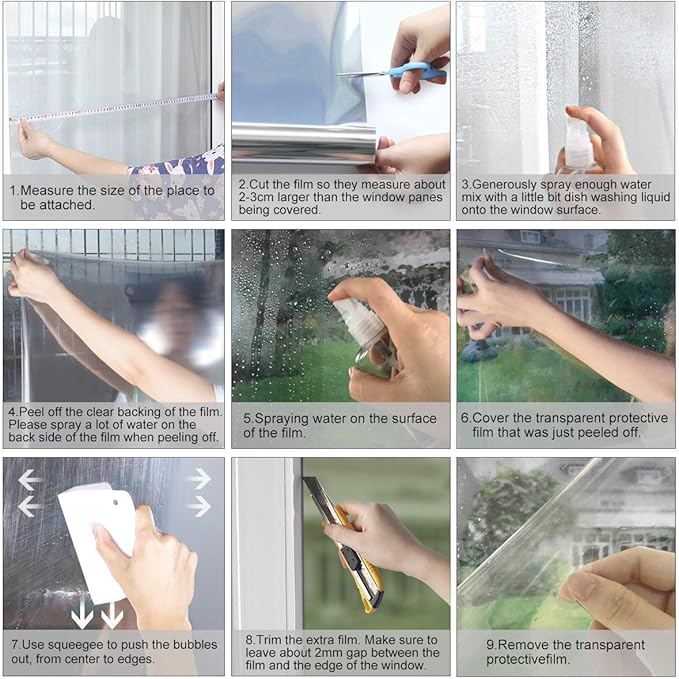 1.Measure the size of the place to be attached.

2.Cut the film so they measure about 2-3cm larger than the window panes being covered.

3.Generously spray enough water mix with a little bit dish washing liquid onto the window surface.

4.Peel off the clear backing of the film. Please spray a lot of water on the back side of the film when peeling off.

5.Spraying water on the surface of the film.

6.Cover the transparent protective film that was just peeled off.

7.Use squeegee to push the bubbles out, from center to edges.

8.Trim the extra film. Make sure to leave about 2mm gap between the film and the edge of the window.

9.Remove the transparent protectivefilm.