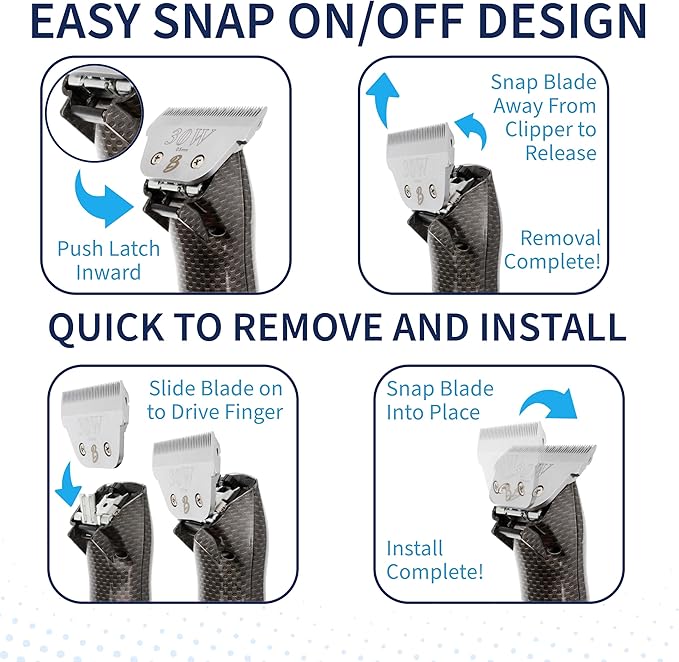 EASY SNAP ON/OFF DESIGN

30W

B

Push Latch Inward

Snap Blade Away From Clipper to Release

30W

B

Removal Complete!

QUICK TO REMOVE AND INSTALL

Slide Blade on to Drive Finger

30W

B

30W

B

Snap Blade Into Place

Install Complete!