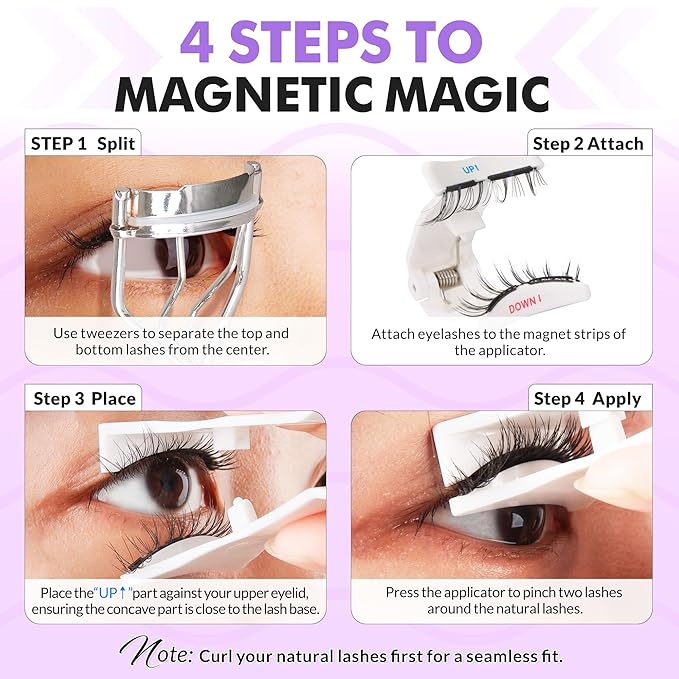 4 STEPS TO
MAGNETIC MAGIC

STEP 1 Split

Use tweezers to separate the top and bottom lashes from the center.

Step 2 Attach

UP↑

DOWN↓

Attach eyelashes to the magnet strips of the applicator.

Step 3 Place

Place the "UP↑" part against your upper eyelid, ensuring the concave part is close to the lash base.

Step 4 Apply

Press the applicator to pinch two lashes around the natural lashes.

Note: Curl your natural lashes first for a seamless fit.