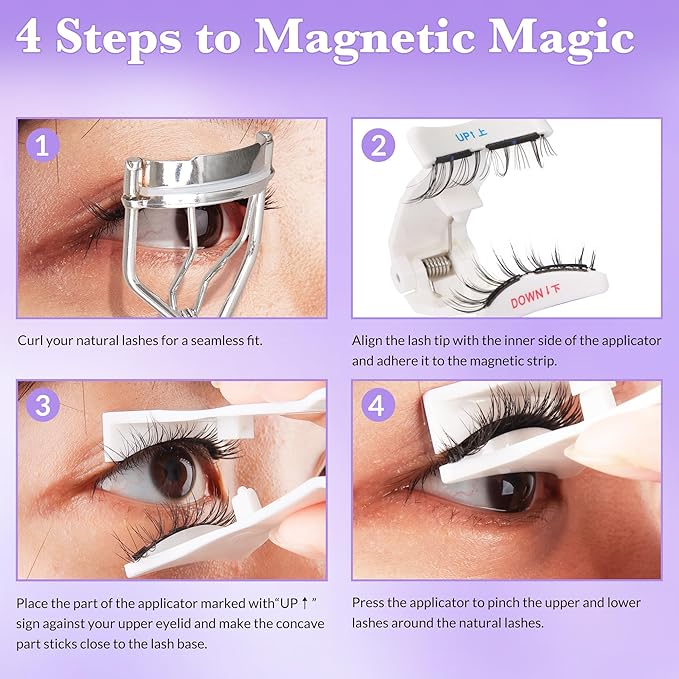 4 Steps to Magnetic Magic

1

Curl your natural lashes for a seamless fit.

2

UP↑上

DOWN↓下

Align the lash tip with the inner side of the applicator and adhere it to the magnetic strip.

3

Place the part of the applicator marked with"UP ↑" sign against your upper eyelid and make the concave part sticks close to the lash base.

4

Press the applicator to pinch the upper and lower lashes around the natural lashes.