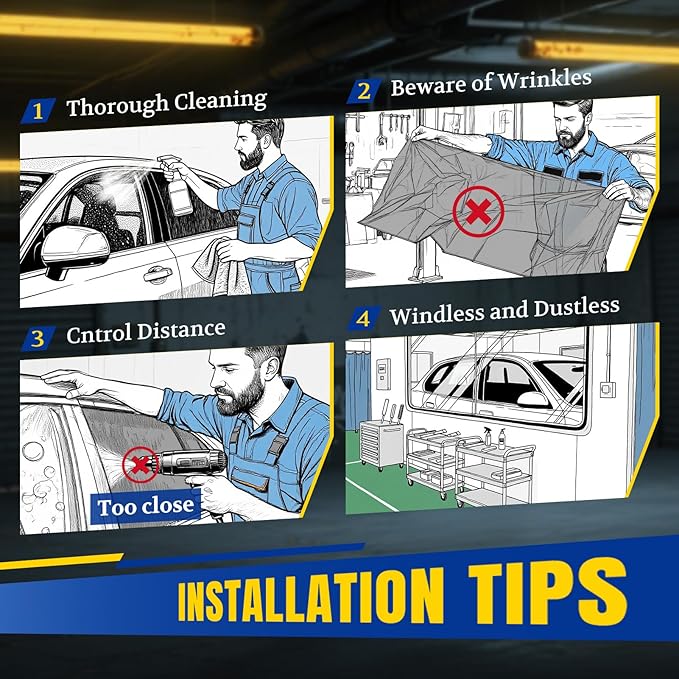 1 Thorough Cleaning

2 Beware of Wrinkles

3 Cntrol Distance

Too close

4 Windless and Dustless

INSTALLATION TIPS