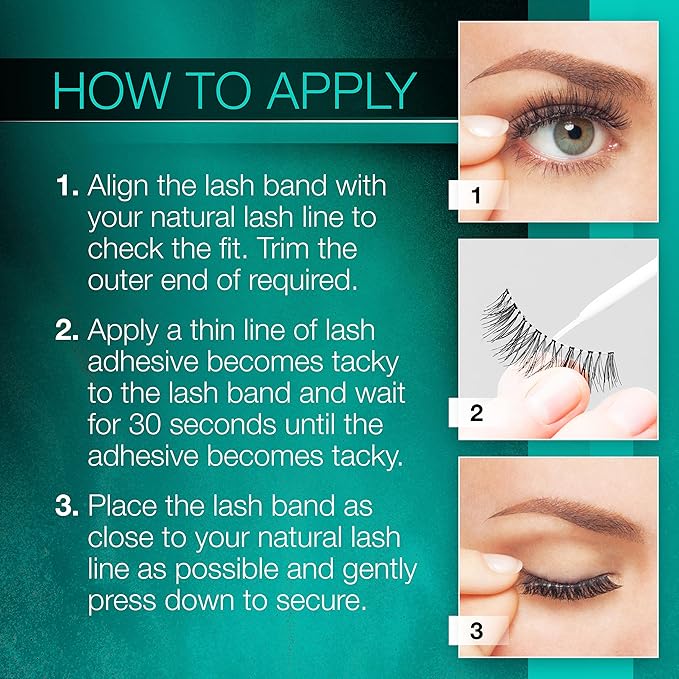 HOW TO APPLY

1. Align the lash band with your natural lash line to check the fit. Trim the outer end of required.

2. Apply a thin line of lash adhesive becomes tacky to the lash band and wait for 30 seconds until the adhesive becomes tacky.

3. Place the lash band as close to your natural lash line as possible and gently press down to secure.

1

2

3