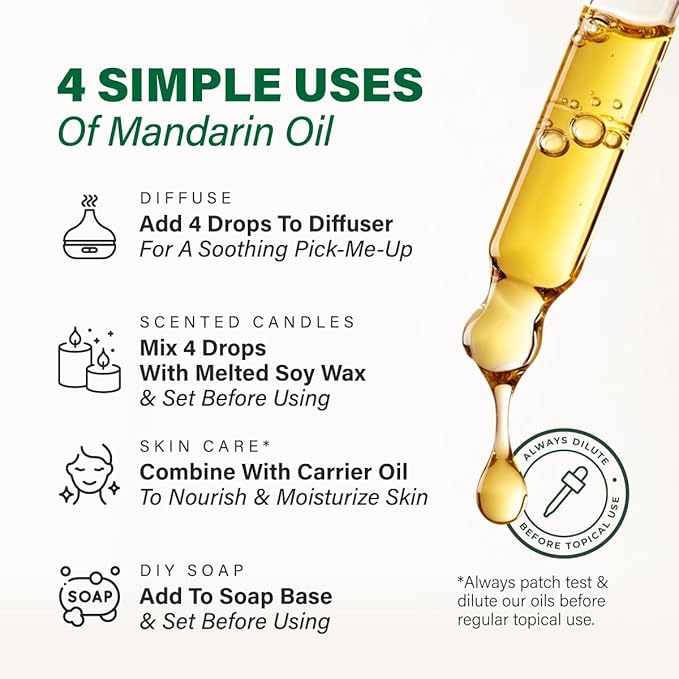 4 SIMPLE USES
Of Mandarin Oil

DIFFUSE
Add 4 Drops To Diffuser
For A Soothing Pick-Me-Up

SCENTED CANDLES
Mix 4 Drops
With Melted Soy Wax
& Set Before Using

SKIN CARE*
Combine With Carrier Oil
To Nourish & Moisturize Skin

SOAP
DIY SOAP
Add To Soap Base
& Set Before Using

ALWAYS DILUTE • BEFORE TOPICAL USE

*Always patch test & dilute our oils before regular topical use.