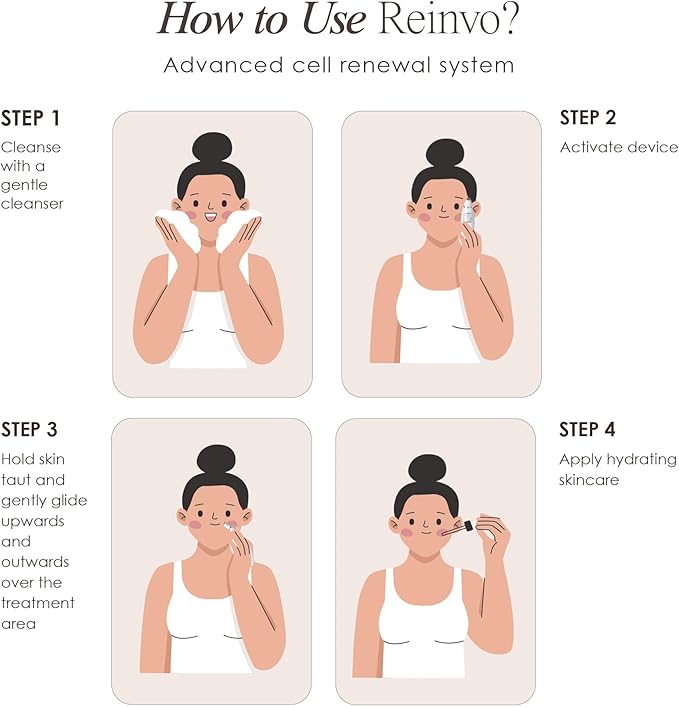 How to Use Reinvo?

Advanced cell renewal system

STEP 1

Cleanse with a gentle cleanser

STEP 2

Activate device

STEP 3

Hold skin taut and gently glide upwards and outwards over the treatment area

STEP 4

Apply hydrating skincare