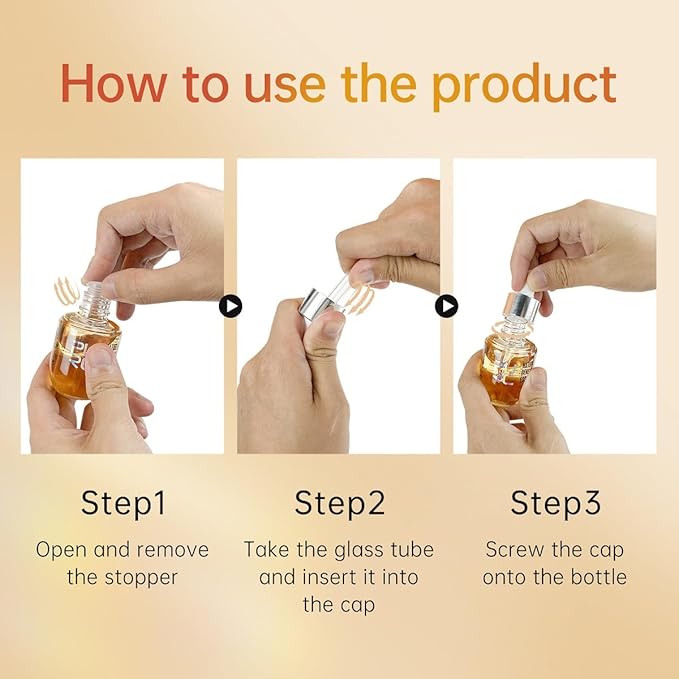 How to use the product

Step1

Open and remove the stopper

Step2

Take the glass tube and insert it into the cap

Step3

Screw the cap onto the bottle