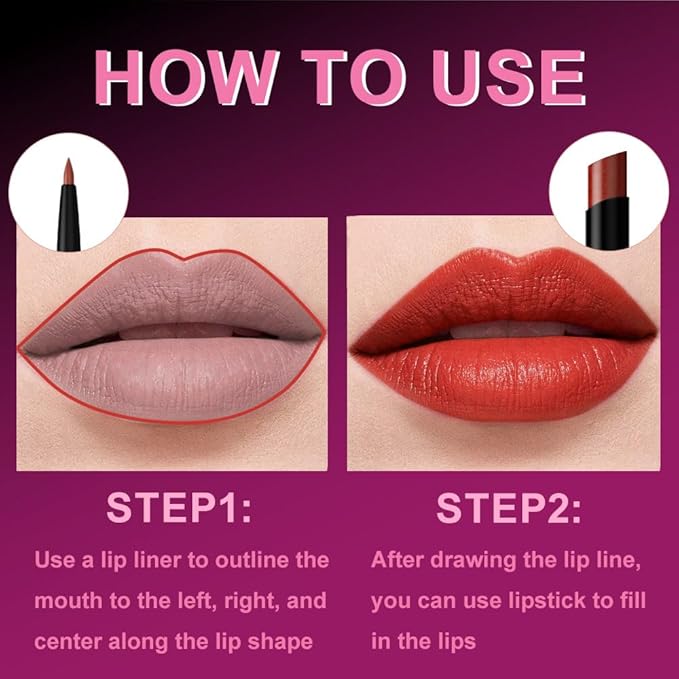 HOW TO USE

STEP1:

Use a lip liner to outline the mouth to the left, right, and center along the lip shape

STEP2:

After drawing the lip line, you can use lipstick to fill in the lips