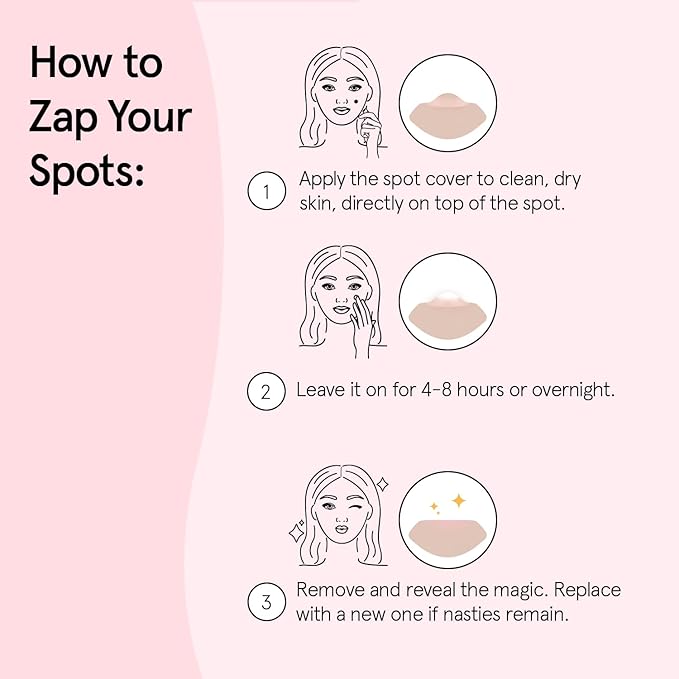 How to Zap Your Spots:

1 Apply the spot cover to clean, dry skin, directly on top of the spot.

2 Leave it on for 4-8 hours or overnight.

3 Remove and reveal the magic. Replace with a new one if nasties remain.