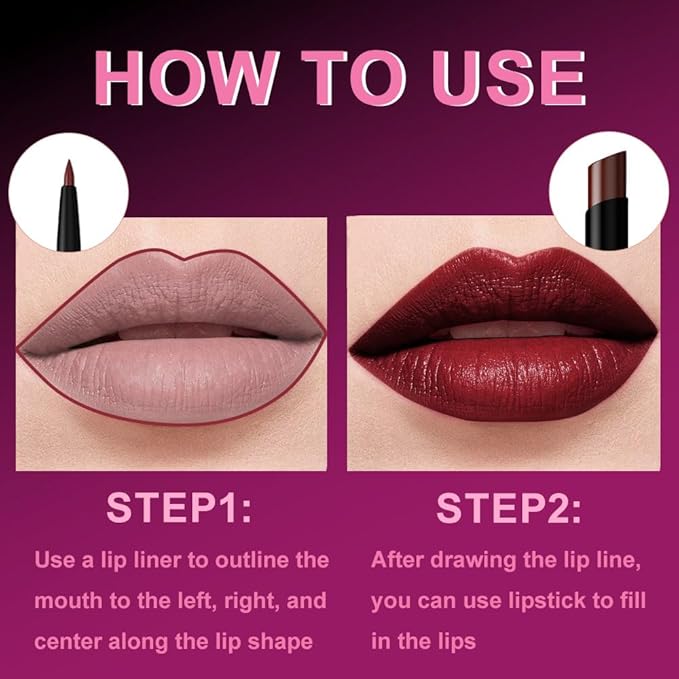 HOW TO USE

STEP1:

Use a lip liner to outline the mouth to the left, right, and center along the lip shape

STEP2:

After drawing the lip line, you can use lipstick to fill in the lips