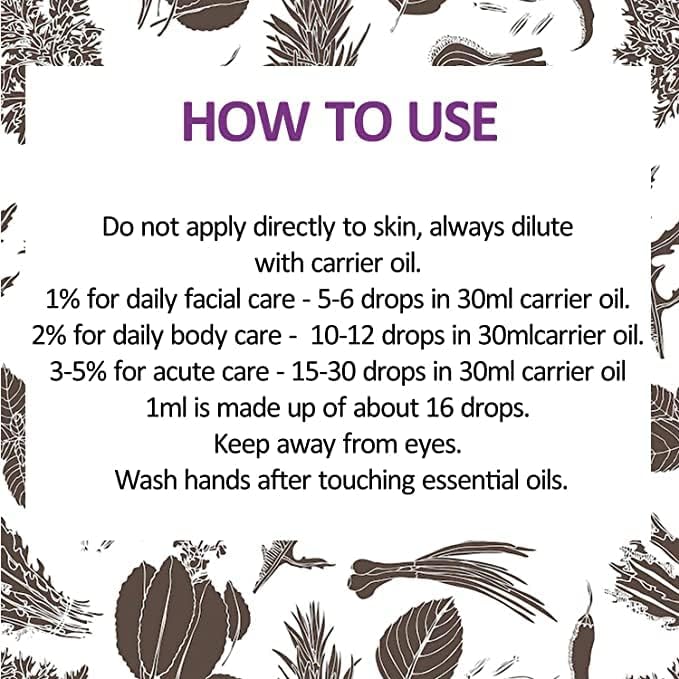 HOW TO USE

Do not apply directly to skin, always dilute with carrier oil.
1% for daily facial care - 5-6 drops in 30ml carrier oil.
2% for daily body care - 10-12 drops in 30mlcarrier oil.
3-5% for acute care - 15-30 drops in 30ml carrier oil
1ml is made up of about 16 drops.
Keep away from eyes.
Wash hands after touching essential oils.