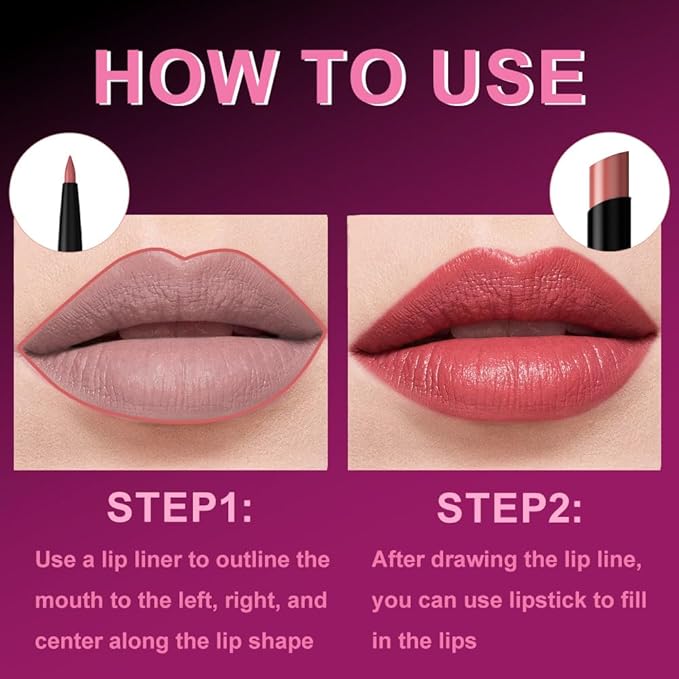 HOW TO USE

STEP1:

Use a lip liner to outline the mouth to the left, right, and center along the lip shape

STEP2:

After drawing the lip line, you can use lipstick to fill in the lips