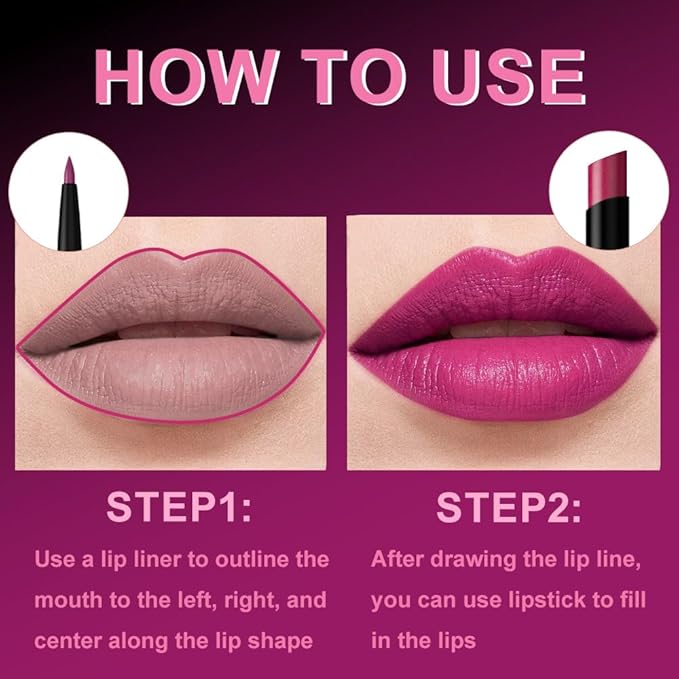 HOW TO USE

STEP1:

Use a lip liner to outline the mouth to the left, right, and center along the lip shape

STEP2:

After drawing the lip line, you can use lipstick to fill in the lips