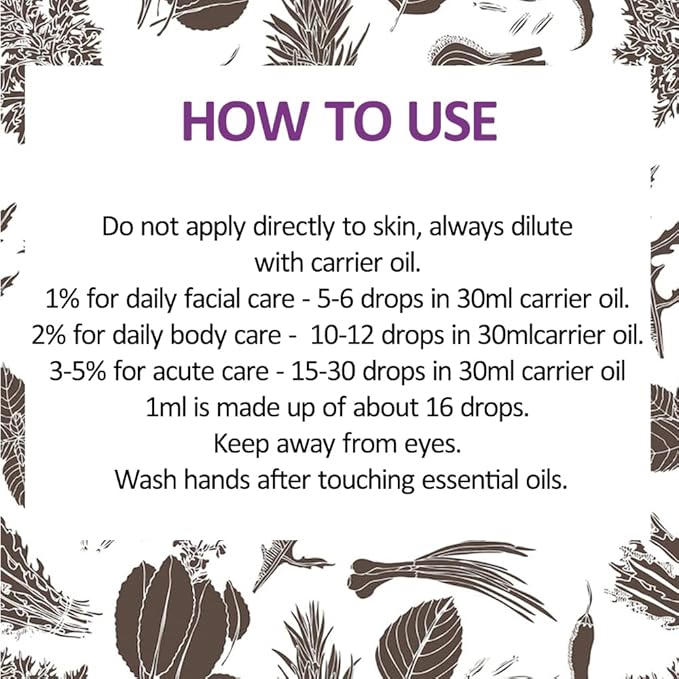 HOW TO USE

Do not apply directly to skin, always dilute with carrier oil.
1% for daily facial care - 5-6 drops in 30ml carrier oil.
2% for daily body care - 10-12 drops in 30mlcarrier oil.
3-5% for acute care - 15-30 drops in 30ml carrier oil
1ml is made up of about 16 drops.
Keep away from eyes.
Wash hands after touching essential oils.