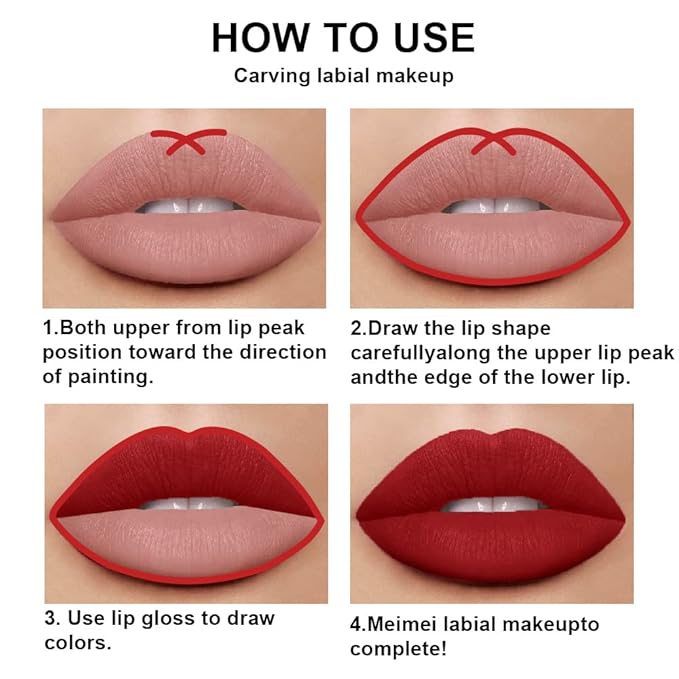 HOW TO USE
Carving labial makeup

1.Both upper from lip peak position toward the direction of painting.

2.Draw the lip shape carefullyalong the upper lip peak andthe edge of the lower lip.

3. Use lip gloss to draw colors.

4.Meimei labial makeupto complete!