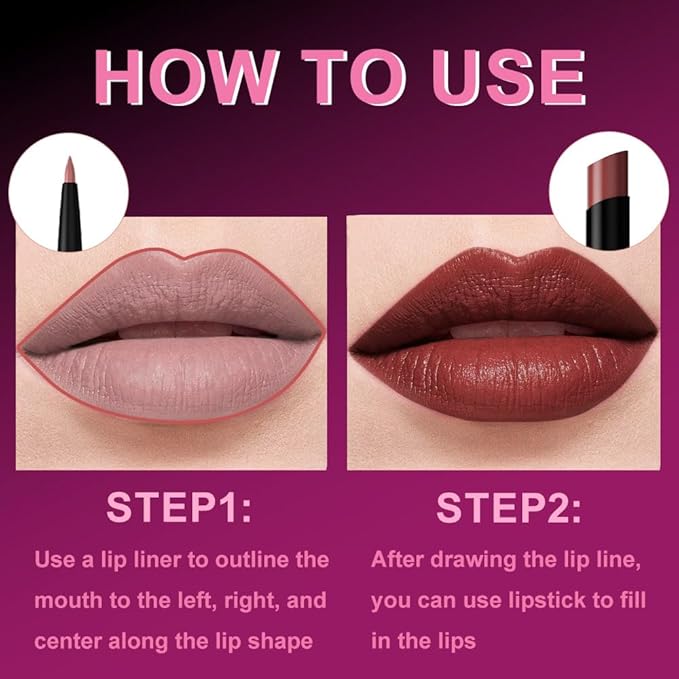 HOW TO USE

STEP1:

Use a lip liner to outline the mouth to the left, right, and center along the lip shape

STEP2:

After drawing the lip line, you can use lipstick to fill in the lips