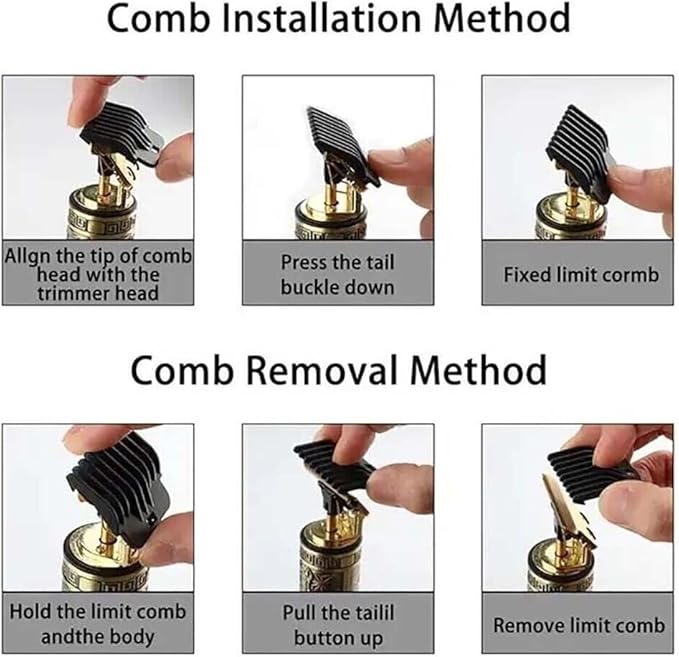 Comb Installation Method

Allgn the tip of comb head with the trimmer head

Press the tail buckle down

Fixed limit cormb

Comb Removal Method

Hold the limit comb andthe body

Pull the tailil button up

Remove limit comb