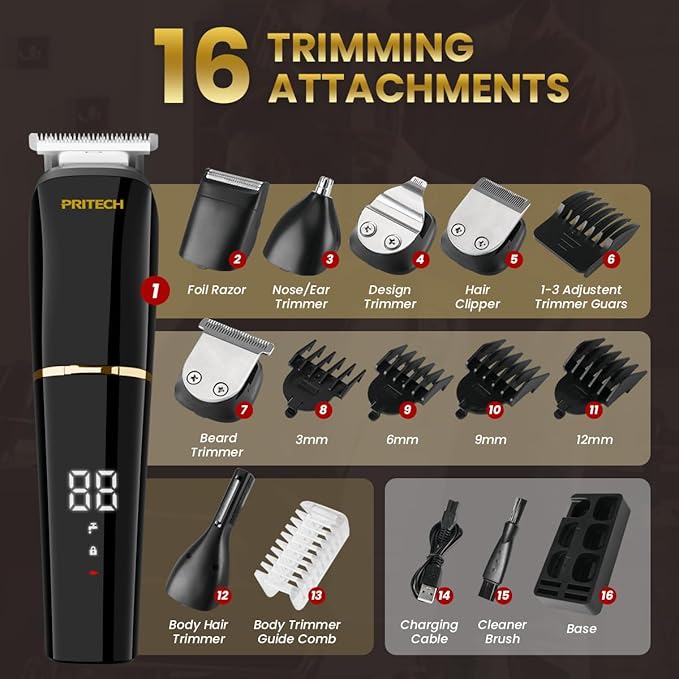 16 TRIMMING ATTACHMENTS

PRITECH

88

1

2 Foil Razor

3 Nose/Ear Trimmer

4 Design Trimmer

5 Hair Clipper

6 1-3 Adjustent Trimmer Guars

7 Beard Trimmer

8 3mm

9 6mm

10 9mm

11 12mm

12 Body Hair Trimmer

13 Body Trimmer Guide Comb

14 Charging Cable

15 Cleaner Brush

16 Base