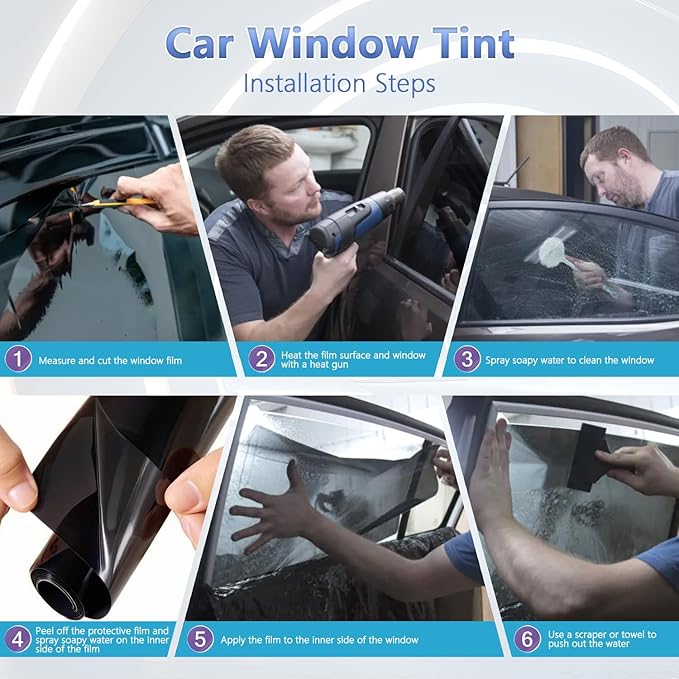 Car Window Tint
Installation Steps

1 Measure and cut the window film

2 Heat the film surface and window with a heat gun

3 Spray soapy water to clean the window

4 Peel off the protective film and spray soapy water on the inner side of the film

5 Apply the film to the inner side of the window

6 Use a scraper or towel to push out the water