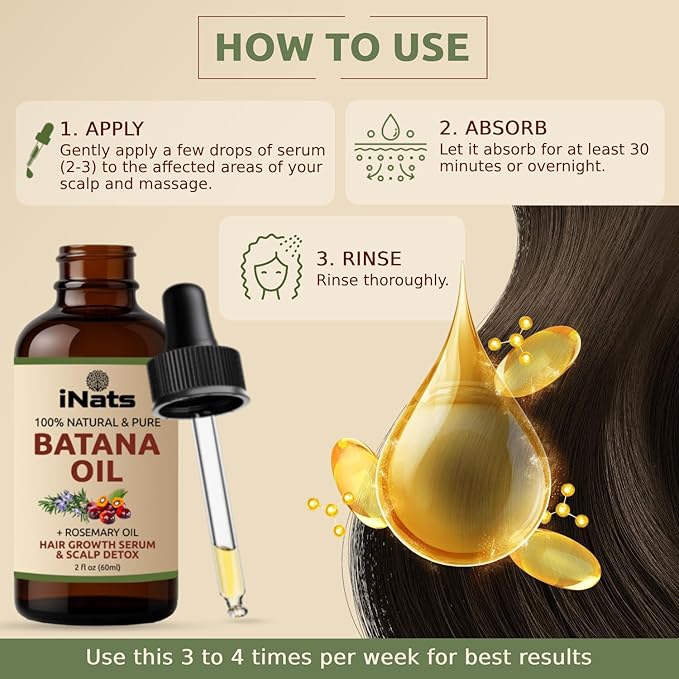 HOW TO USE

1. APPLY
Gently apply a few drops of serum (2-3) to the affected areas of your scalp and massage.

2. ABSORB
Let it absorb for at least 30 minutes or overnight.

3. RINSE
Rinse thoroughly.

iNats
100% NATURAL & PURE
BATANA OIL
+ ROSEMARY OIL
HAIR GROWTH SERUM & SCALP DETOX
2 fl oz (60ml)

Use this 3 to 4 times per week for best results