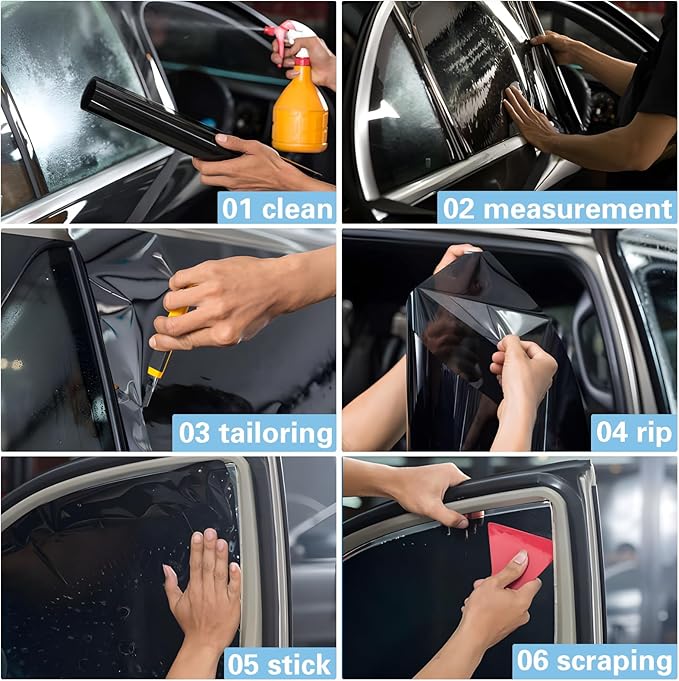 01 clean

02 measurement

03 tailoring

04 rip

05 stick

06 scraping