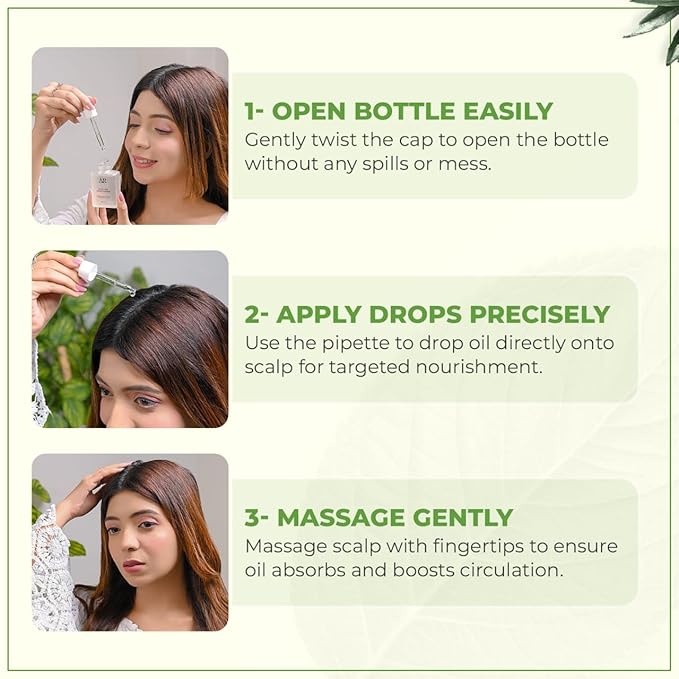 1- OPEN BOTTLE EASILY
Gently twist the cap to open the bottle without any spills or mess.

2- APPLY DROPS PRECISELY
Use the pipette to drop oil directly onto scalp for targeted nourishment.

3- MASSAGE GENTLY
Massage scalp with fingertips to ensure oil absorbs and boosts circulation.