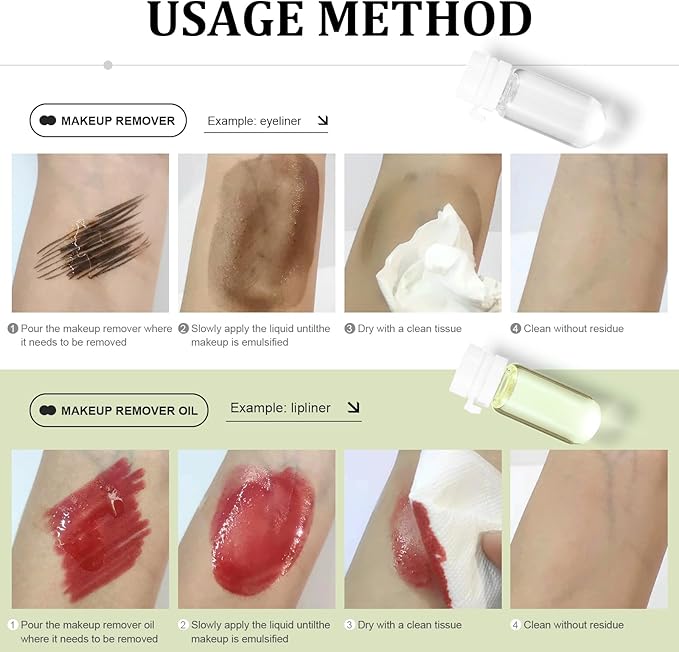 USAGE METHOD

MAKEUP REMOVER

Example: eyeliner

1 Pour the makeup remover where it needs to be removed

2 Slowly apply the liquid untilthe makeup is emulsified

3 Dry with a clean tissue

4 Clean without residue

MAKEUP REMOVER OIL

Example: lipliner

1 Pour the makeup remover oil where it needs to be removed

2 Slowly apply the liquid untilthe makeup is emulsified

3 Dry with a clean tissue

4 Clean without residue