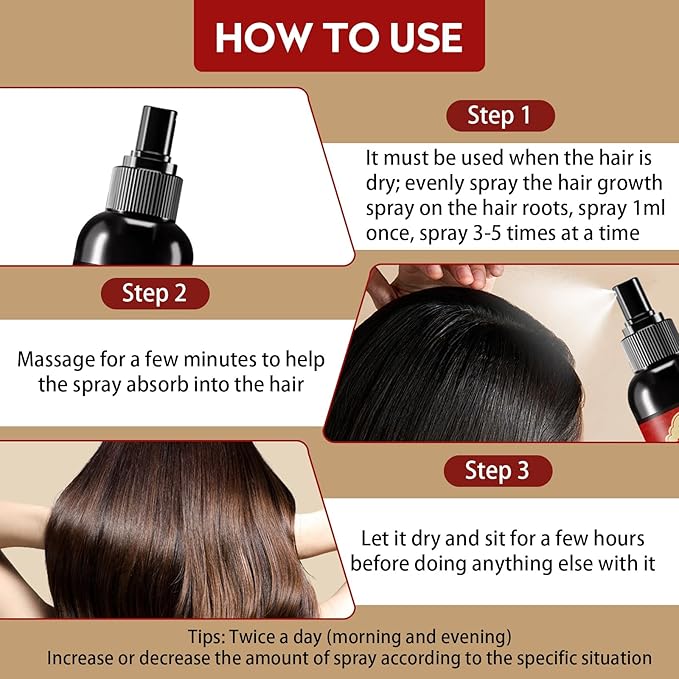 HOW TO USE

Step 1

It must be used when the hair is dry; evenly spray the hair growth spray on the hair roots, spray 1ml once, spray 3-5 times at a time

Step 2

Massage for a few minutes to help the spray absorb into the hair

Step 3

Let it dry and sit for a few hours before doing anything else with it

Tips: Twice a day (morning and evening)
Increase or decrease the amount of spray according to the specific situation