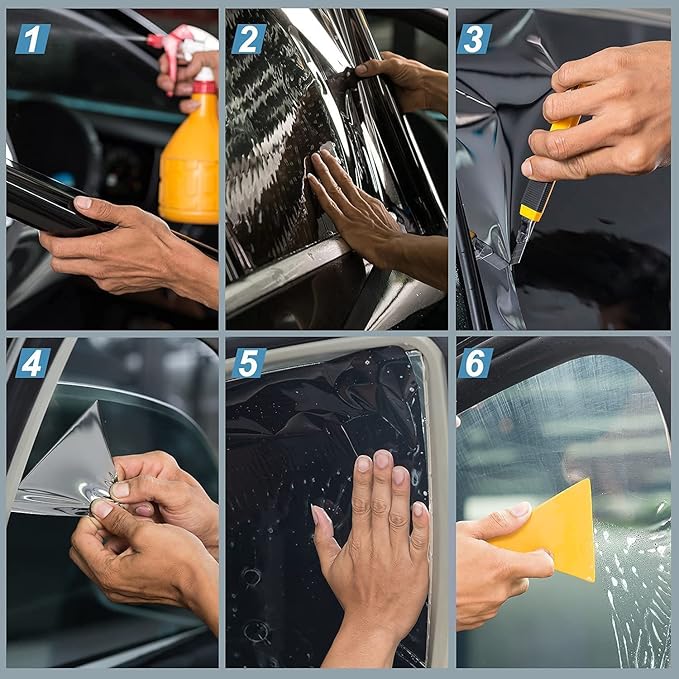 1

2

3

4

5

6