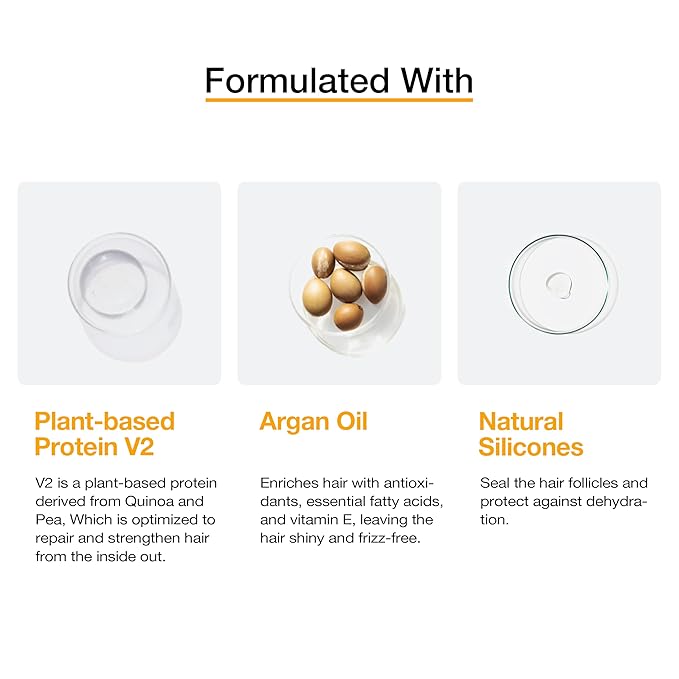 Formulated With

Plant-based Protein V2

V2 is a plant-based protein derived from Quinoa and Pea, Which is optimized to repair and strengthen hair from the inside out.

Argan Oil

Enriches hair with antioxidants, essential fatty acids, and vitamin E, leaving the hair shiny and frizz-free.

Natural Silicones

Seal the hair follicles and protect against dehydration.