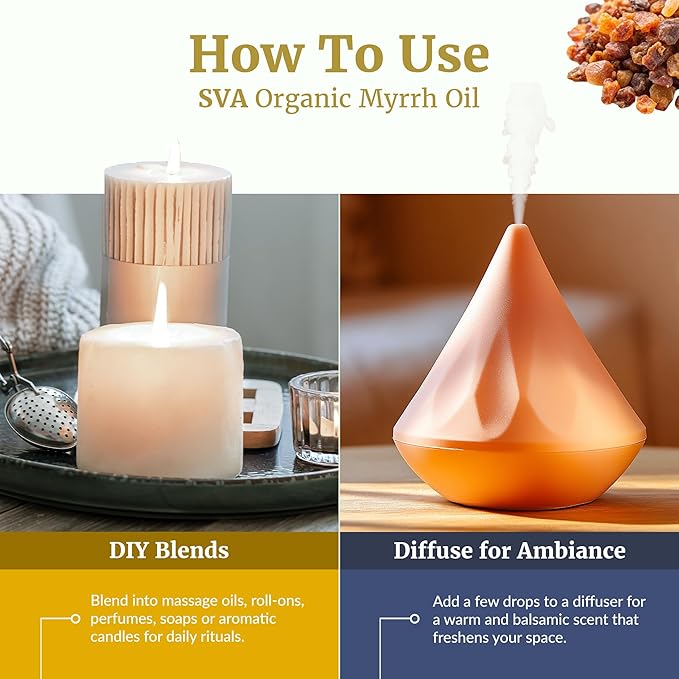 How To Use
SVA Organic Myrrh Oil

DIY Blends

Blend into massage oils, roll-ons, perfumes, soaps or aromatic candles for daily rituals.

Diffuse for Ambiance

Add a few drops to a diffuser for a warm and balsamic scent that freshens your space.