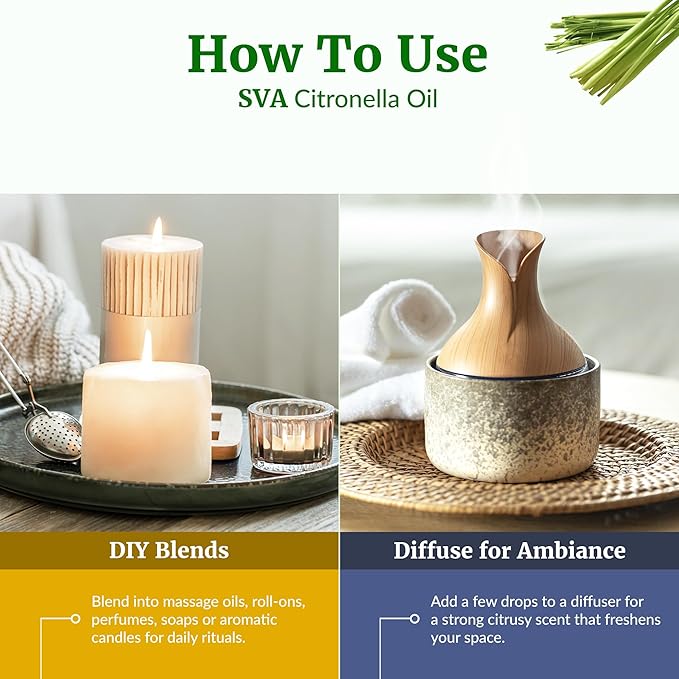 How To Use
SVA Citronella Oil

DIY Blends

Blend into massage oils, roll-ons, perfumes, soaps or aromatic candles for daily rituals.

Diffuse for Ambiance

Add a few drops to a diffuser for a strong citrusy scent that freshens your space.