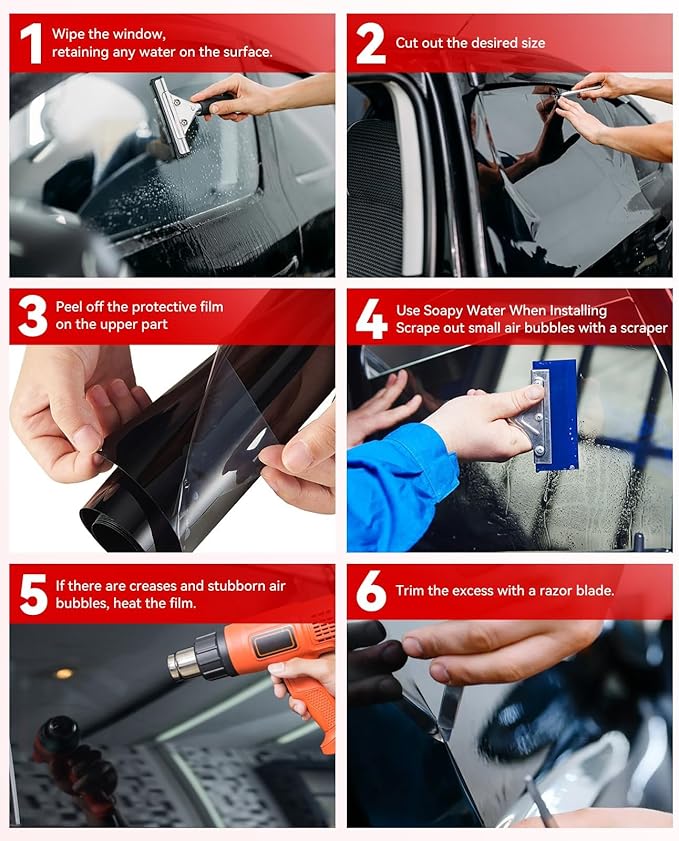 1 Wipe the window, retaining any water on the surface.

2 Cut out the desired size

3 Peel off the protective film on the upper part

4 Use Soapy Water When Installing Scrape out small air bubbles with a scraper

5 If there are creases and stubborn air bubbles, heat the film.

6 Trim the excess with a razor blade.