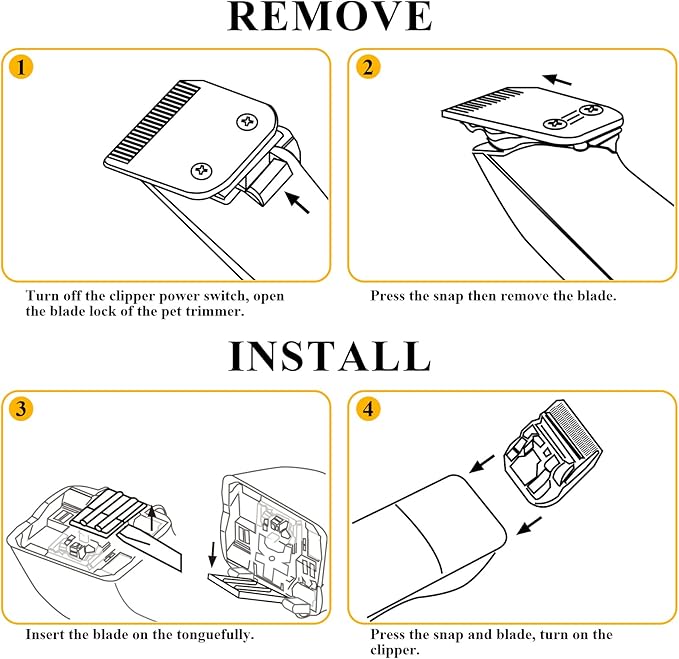 REMOVE

1

Turn off the clipper power switch, open the blade lock of the pet trimmer.

2

Press the snap then remove the blade.

INSTALL

3

Insert the blade on the tonguefully.

4

Press the snap and blade, turn on the clipper.