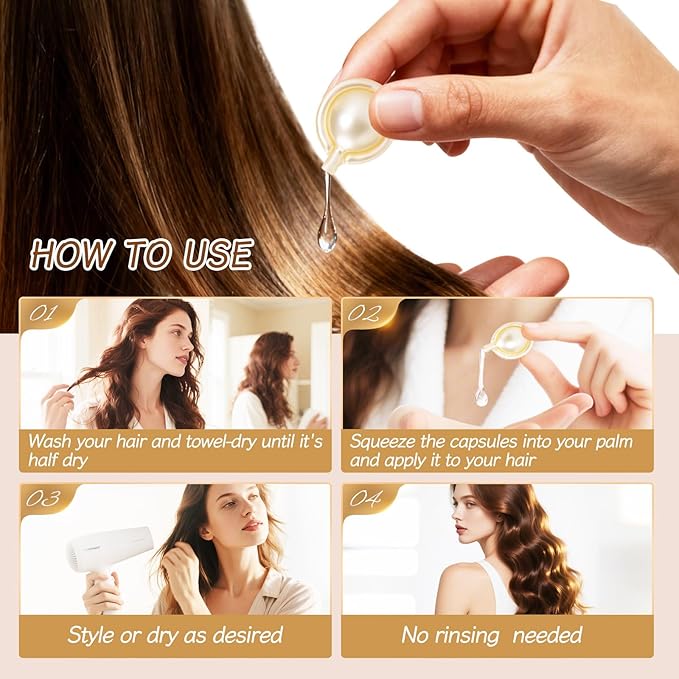 HOW TO USE

01

Wash your hair and towel-dry until it's half dry

02

Squeeze the capsules into your palm and apply it to your hair

03

Style or dry as desired

04

No rinsing needed