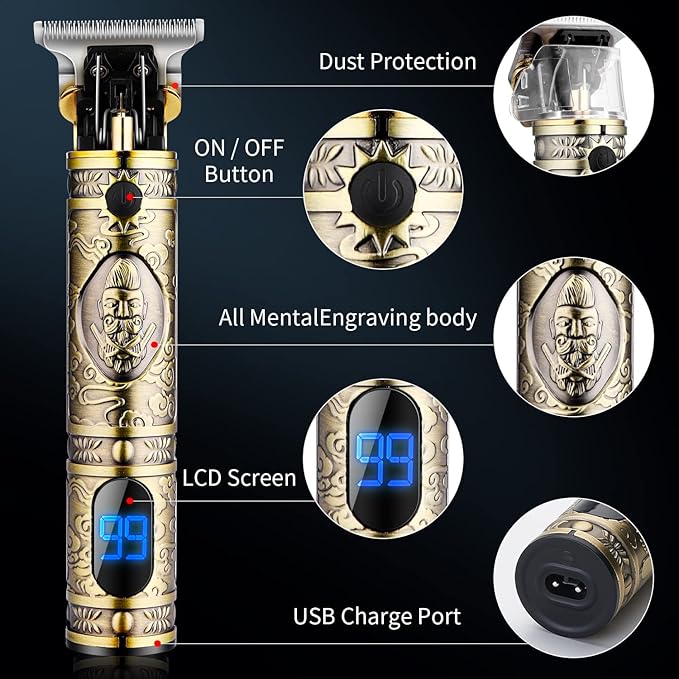 Dust Protection

ON / OFF Button

All MentalEngraving body

LCD Screen

99

99

USB Charge Port