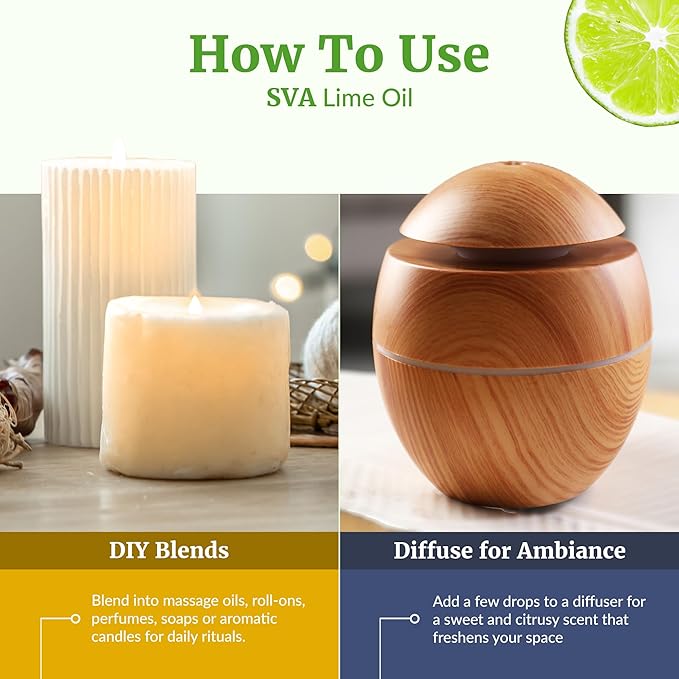 How To Use
SVA Lime Oil

DIY Blends

Blend into massage oils, roll-ons, perfumes, soaps or aromatic candles for daily rituals.

Diffuse for Ambiance

Add a few drops to a diffuser for a sweet and citrusy scent that freshens your space