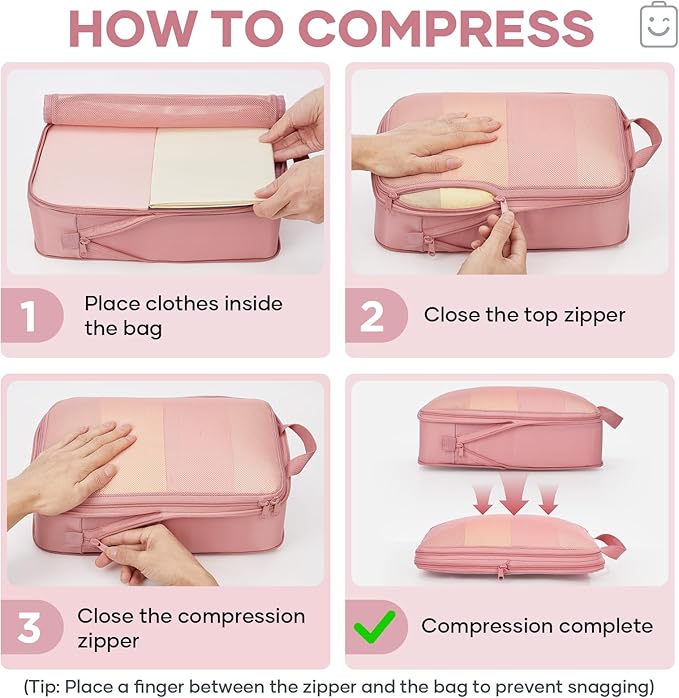 HOW TO COMPRESS

1 Place clothes inside the bag

2 Close the top zipper

3 Close the compression zipper

Compression complete

(Tip: Place a finger between the zipper and the bag to prevent snagging)