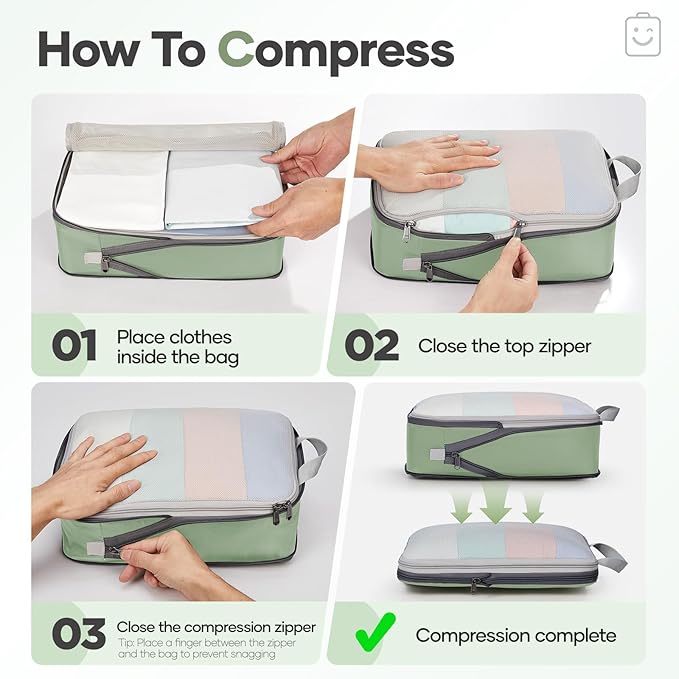 How To Compress

01 Place clothes inside the bag

02 Close the top zipper

03 Close the compression zipper
Tip: Place a finger between the zipper and the bag to prevent snagging

Compression complete