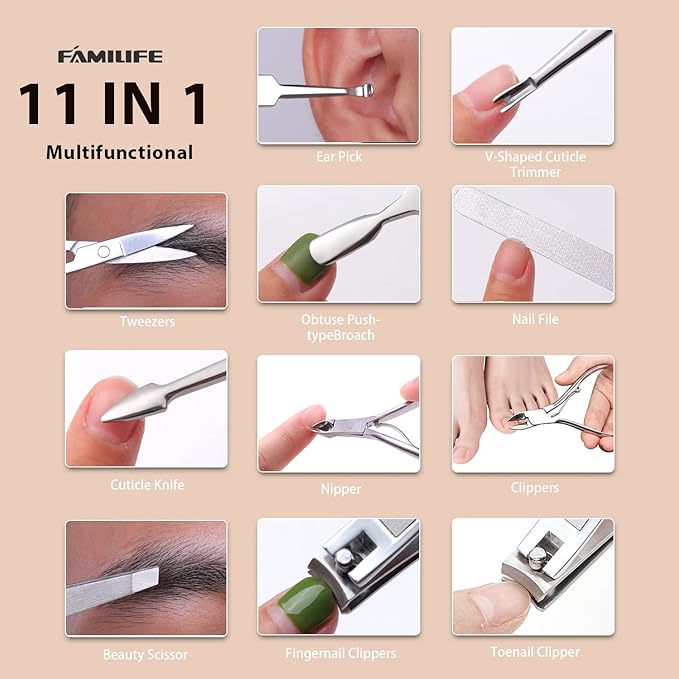 FAMILIFE

11 IN 1

Multifunctional

Ear Pick

V-Shaped Cuticle Trimmer

Tweezers

Obtuse Push-typeBroach

Nail File

Cuticle Knife

Nipper

Clippers

Beauty Scissor

Fingernail Clippers

Toenail Clipper