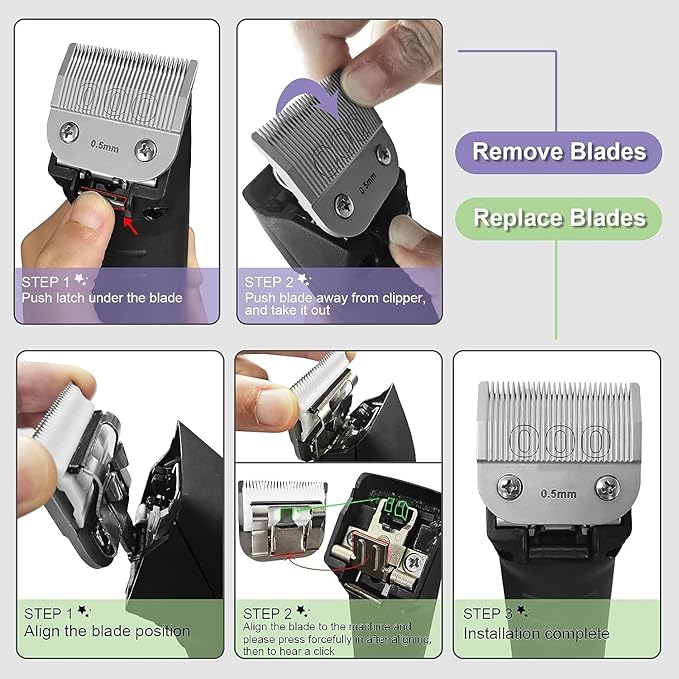 000
0.5mm

STEP 1
Push latch under the blade

0.5mm

STEP 2
Push blade away from clipper, and take it out

Remove Blades

Replace Blades

STEP 1
Align the blade position

STEP 2
Align the blade to the machine and please press forcefully in after aligning, then to hear a click

000
0.5mm

STEP 3
Installation complete