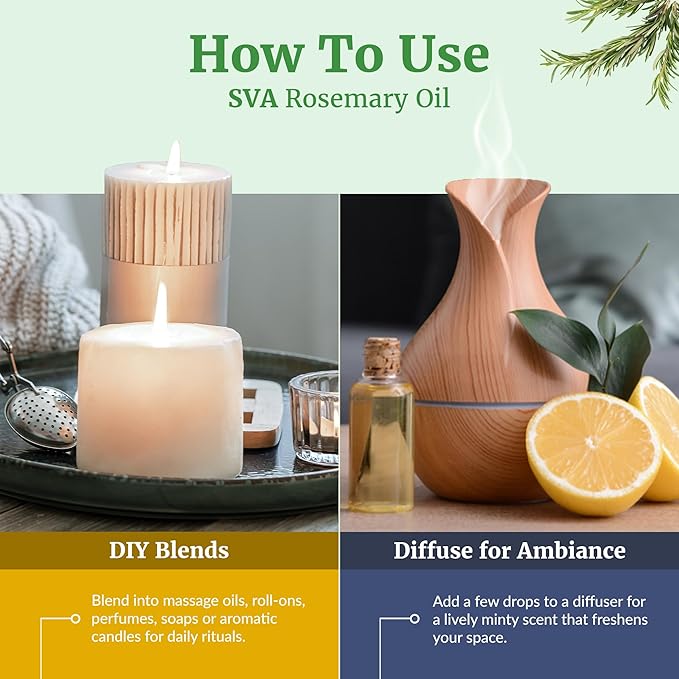 How To Use
SVA Rosemary Oil

DIY Blends

Blend into massage oils, roll-ons, perfumes, soaps or aromatic candles for daily rituals.

Diffuse for Ambiance

Add a few drops to a diffuser for a lively minty scent that freshens your space.