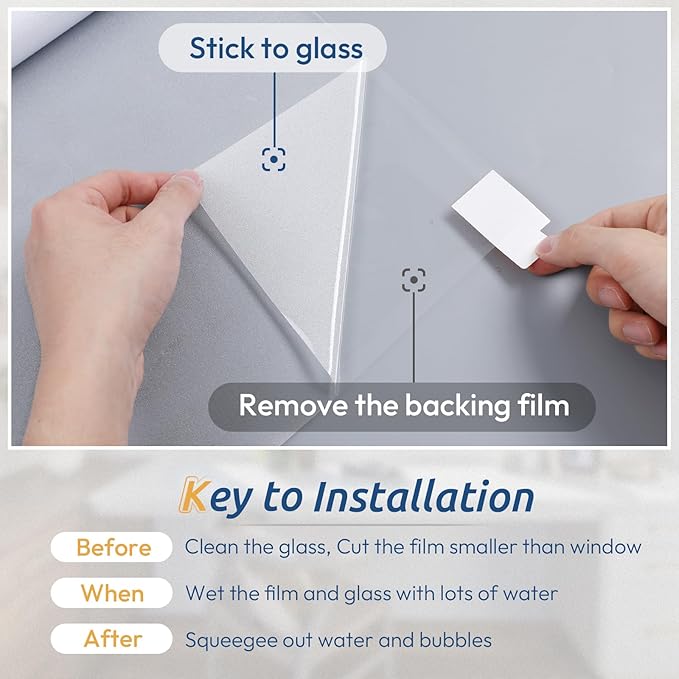 Stick to glass

Remove the backing film

Key to Installation

Before Clean the glass, Cut the film smaller than window

When Wet the film and glass with lots of water

After Squeegee out water and bubbles