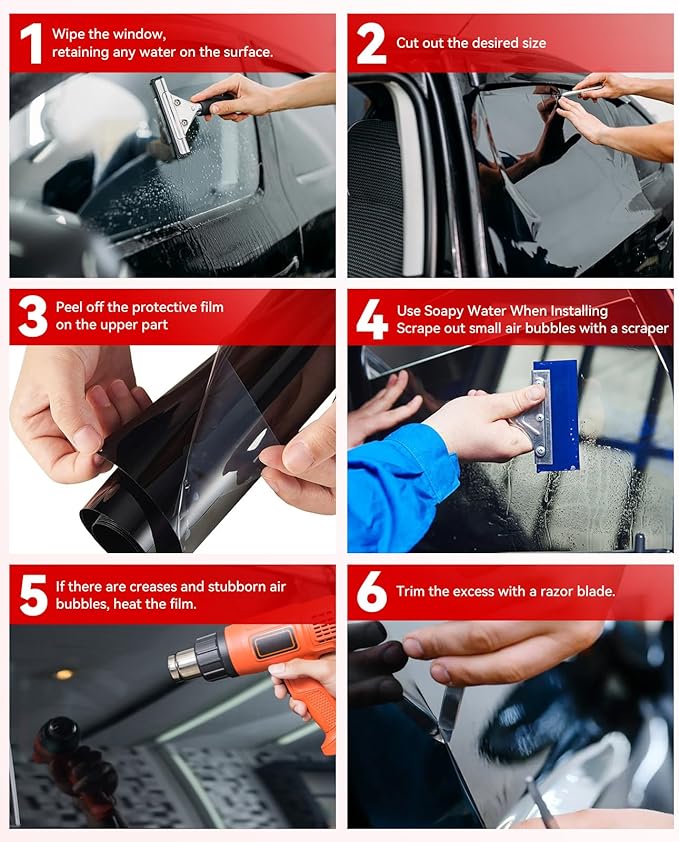 1 Wipe the window, retaining any water on the surface.

2 Cut out the desired size

3 Peel off the protective film on the upper part

4 Use Soapy Water When Installing Scrape out small air bubbles with a scraper

5 If there are creases and stubborn air bubbles, heat the film.

6 Trim the excess with a razor blade.