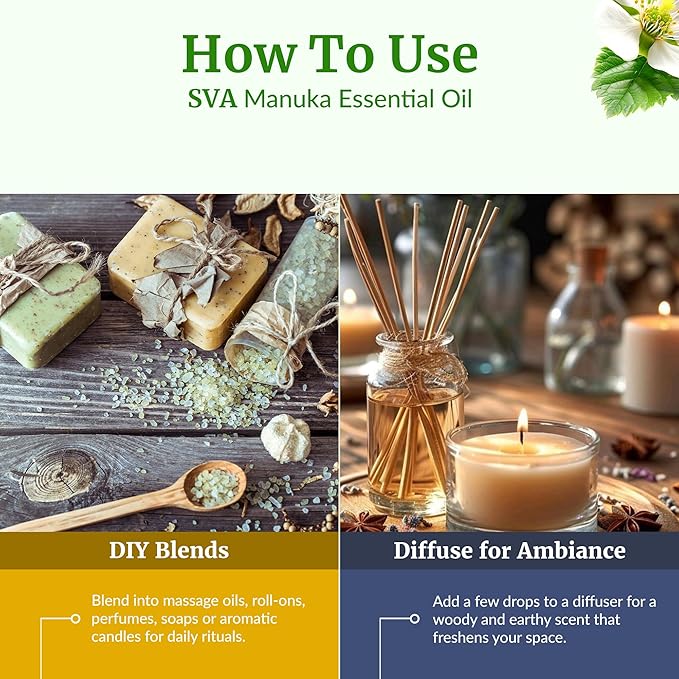 How To Use
SVA Manuka Essential Oil

DIY Blends

Blend into massage oils, roll-ons, perfumes, soaps or aromatic candles for daily rituals.

Diffuse for Ambiance

Add a few drops to a diffuser for a woody and earthy scent that freshens your space.