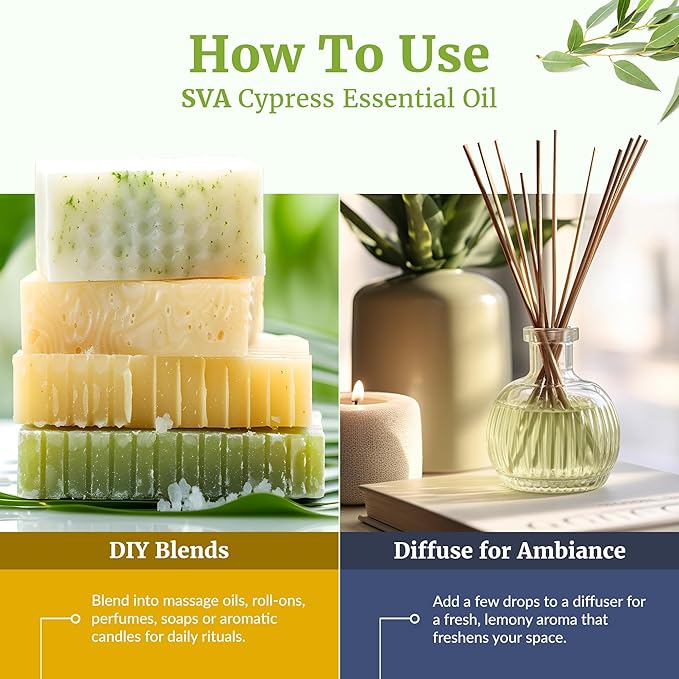 How To Use
SVA Cypress Essential Oil

DIY Blends

Blend into massage oils, roll-ons, perfumes, soaps or aromatic candles for daily rituals.

Diffuse for Ambiance

Add a few drops to a diffuser for a fresh, lemony aroma that freshens your space.