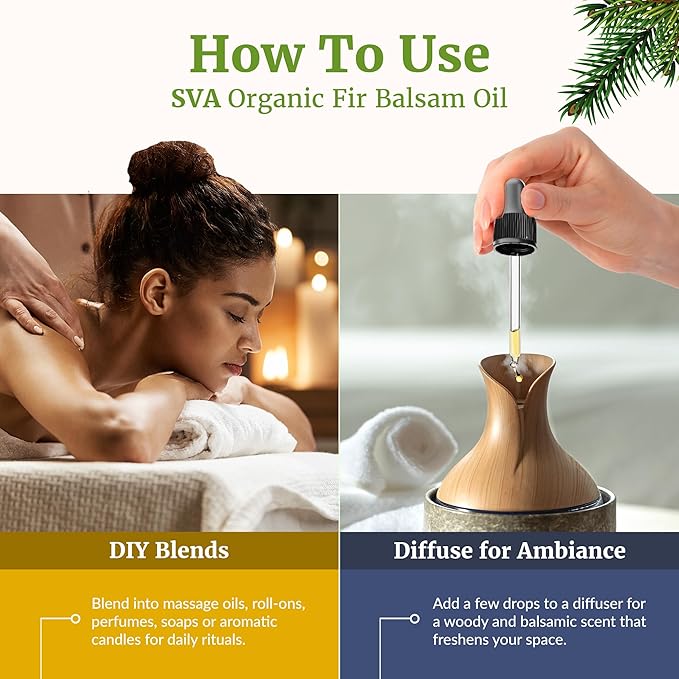 How To Use
SVA Organic Fir Balsam Oil

DIY Blends

Blend into massage oils, roll-ons, perfumes, soaps or aromatic candles for daily rituals.

Diffuse for Ambiance

Add a few drops to a diffuser for a woody and balsamic scent that freshens your space.