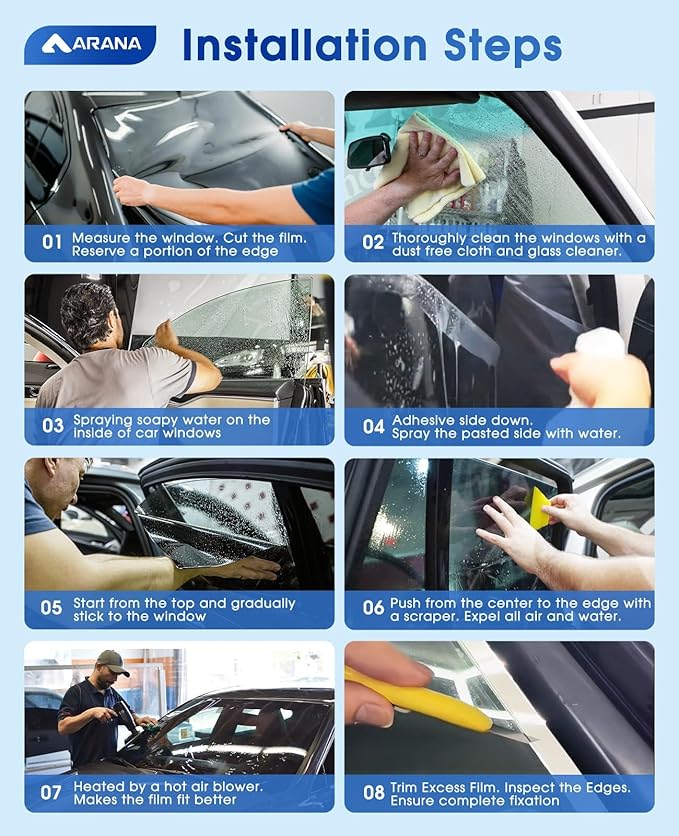 ARANA Installation Steps

01 Measure the window. Cut the film. Reserve a portion of the edge

02 Thoroughly clean the windows with a dust free cloth and glass cleaner.

03 Spraying soapy water on the inside of car windows

04 Adhesive side down. Spray the pasted side with water.

05 Start from the top and gradually stick to the window

06 Push from the center to the edge with a scraper. Expel all air and water.

07 Heated by a hot air blower. Makes the film fit better

08 Trim Excess Film. Inspect the Edges. Ensure complete fixation